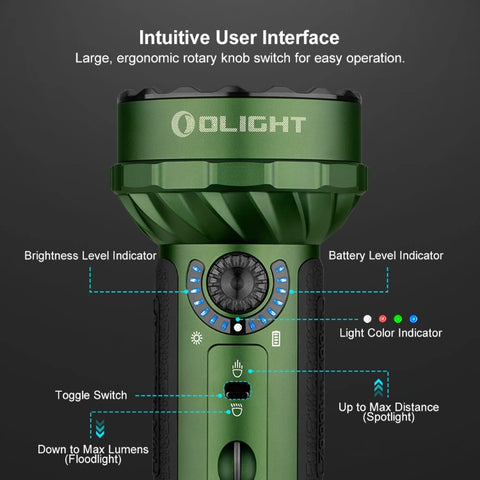 Intuitive User Interface
Large, ergonomic rotary knob switch for easy operation.

OLIGHT

Brightness Level Indicator

Battery Level Indicator

Light Color Indicator

Toggle Switch

Up to Max Distance (Spotlight)

Down to Max Lumens (Floodlight)