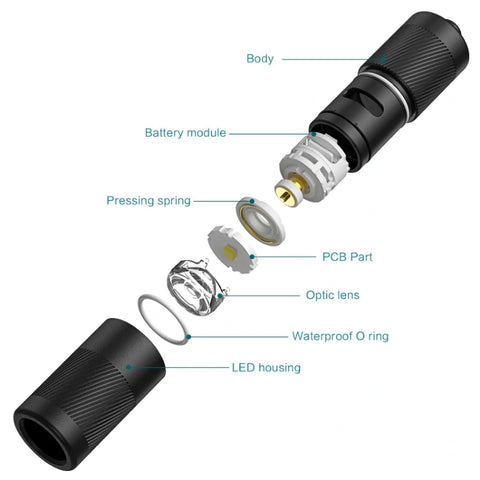 Body

Battery module

Pressing spring

PCB Part

Optic lens

Waterproof O ring

LED housing