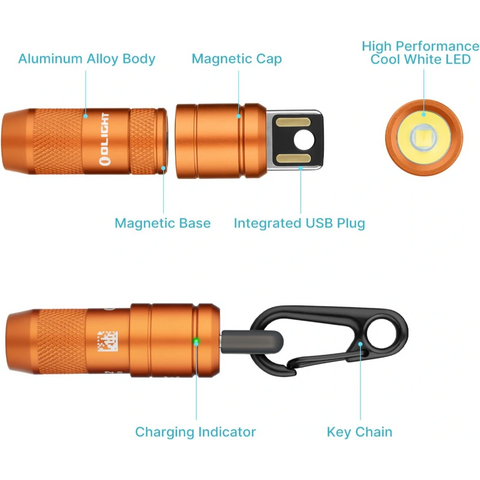 Aluminum Alloy Body

Magnetic Cap

High Performance
Cool White LED

OLIGHT

Magnetic Base

Integrated USB Plug

Charging Indicator

Key Chain