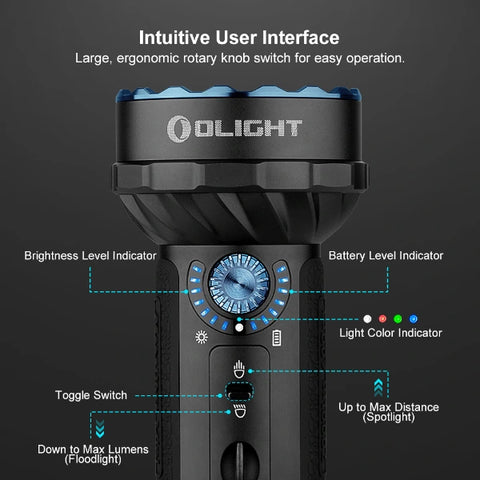 Intuitive User Interface
Large, ergonomic rotary knob switch for easy operation.

OLIGHT

Brightness Level Indicator

Battery Level Indicator

Light Color Indicator

Toggle Switch

Up to Max Distance (Spotlight)

Down to Max Lumens (Floodlight)