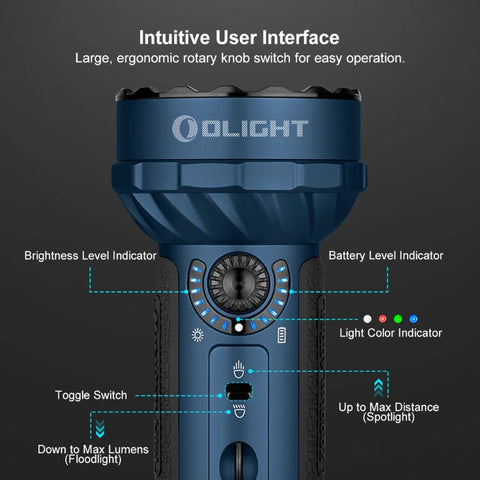 Intuitive User Interface
Large, ergonomic rotary knob switch for easy operation.

OLIGHT

Brightness Level Indicator

Battery Level Indicator

Light Color Indicator

Toggle Switch

Up to Max Distance (Spotlight)

Down to Max Lumens (Floodlight)